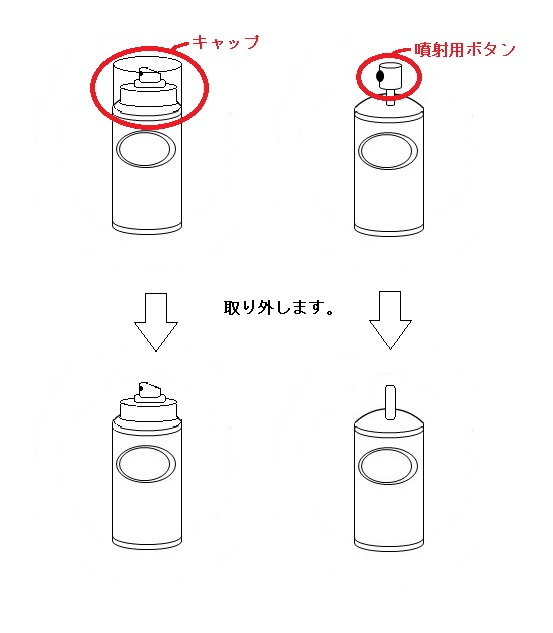 キャップ

噴射用ボタン

取り外します。